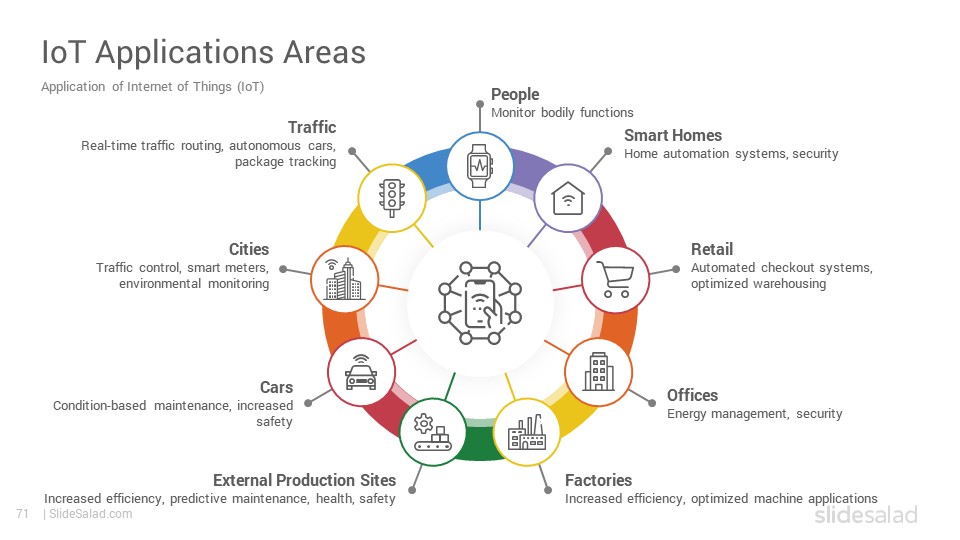 IoT Applications Areas

Application of Internet of Things (IoT)

People
Monitor bodily functions

Smart Homes
Home automation systems, security

Retail
Automated checkout systems, optimized warehousing

Offices
Energy management, security

Factories
Increased efficiency, optimized machine applications

External Production Sites
Increased efficiency, predictive maintenance, health, safety

Cars
Condition-based maintenance, increased safety

Cities
Traffic control, smart meters, environmental monitoring

Traffic
Real-time traffic routing, autonomous cars, package tracking

71 | SlideSalad.com

slidesalad