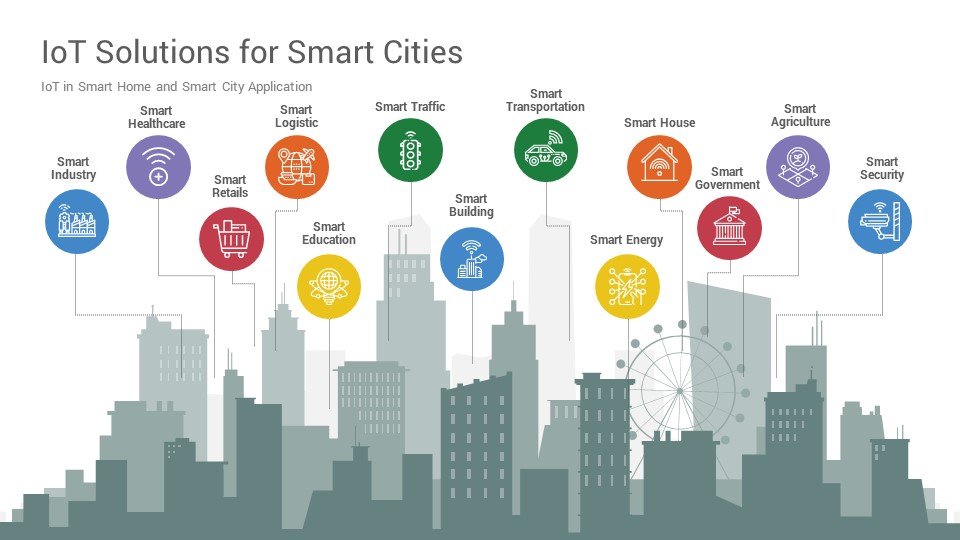 IoT Solutions for Smart Cities

IoT in Smart Home and Smart City Application

Smart Industry

Smart Healthcare

Smart Retails

Smart Logistic

Smart Education

Smart Traffic

Smart Building

Smart Transportation

Smart Energy

Smart House

Smart Government

Smart Agriculture

Smart Security