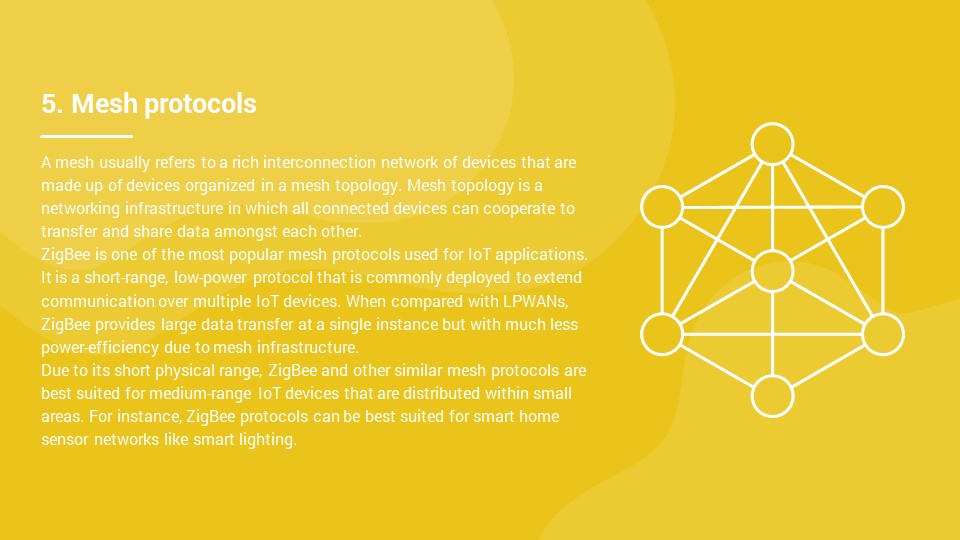 5. Mesh protocols

A mesh usually refers to a rich interconnection network of devices that are made up of devices organized in a mesh topology. Mesh topology is a networking infrastructure in which all connected devices can cooperate to transfer and share data amongst each other.
ZigBee is one of the most popular mesh protocols used for IoT applications. It is a short-range, low-power protocol that is commonly deployed to extend communication over multiple IoT devices. When compared with LPWANs, ZigBee provides large data transfer at a single instance but with much less power-efficiency due to mesh infrastructure.
Due to its short physical range, ZigBee and other similar mesh protocols are best suited for medium-range IoT devices that are distributed within small areas. For instance, ZigBee protocols can be best suited for smart home sensor networks like smart lighting.