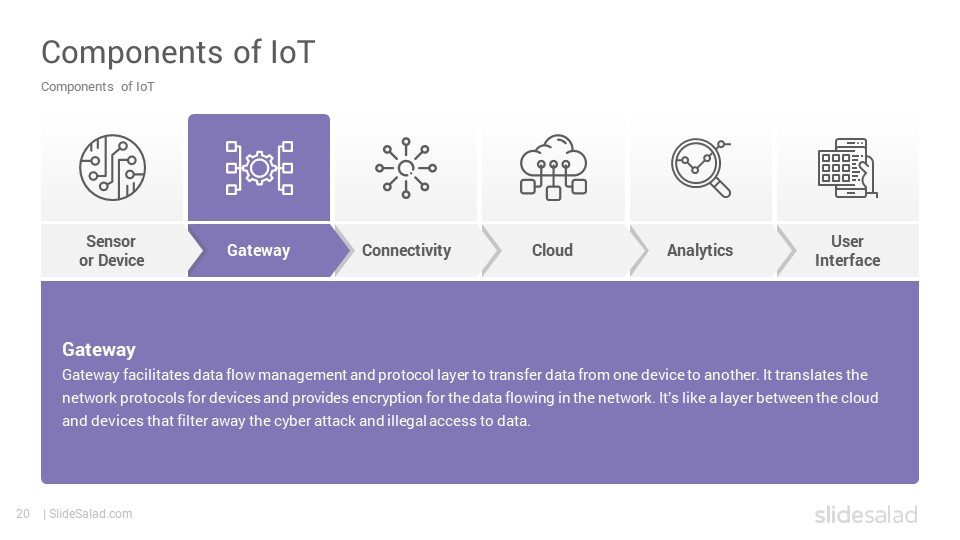 Components of IoT

Components of IoT

Sensor or Device

Gateway

Connectivity

Cloud

Analytics

User Interface

Gateway

Gateway facilitates data flow management and protocol layer to transfer data from one device to another. It translates the network protocols for devices and provides encryption for the data flowing in the network. It's like a layer between the cloud and devices that filter away the cyber attack and illegal access to data.

20 | SlideSalad.com

slidesalad