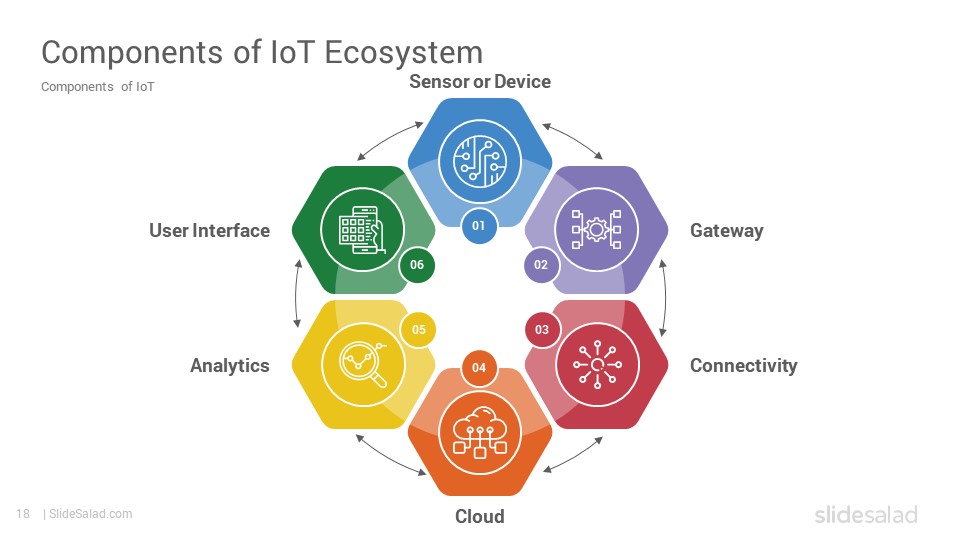 Components of IoT Ecosystem

Components of IoT

Sensor or Device

01

Gateway

02

Connectivity

03

Cloud

04

Analytics

05

User Interface

06

18 | SlideSalad.com

slidesalad