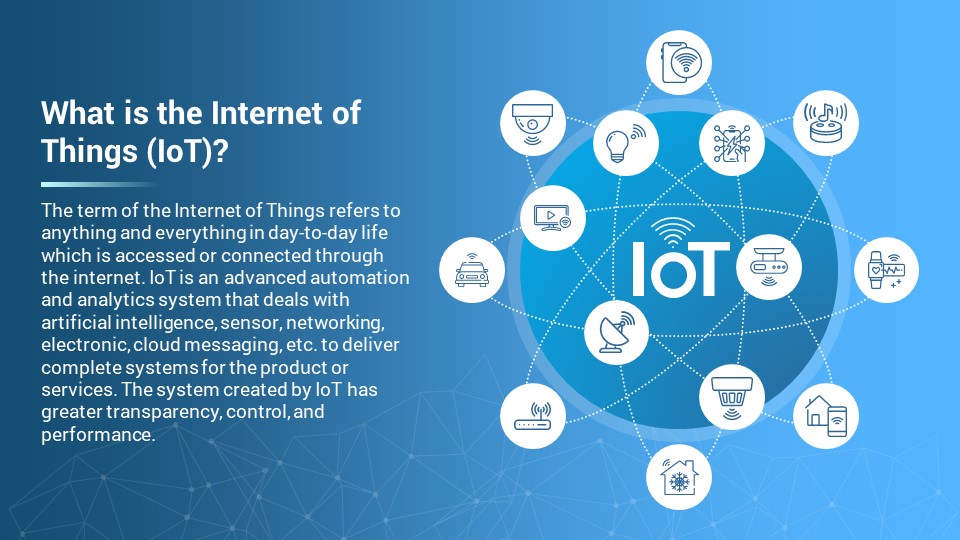 What is the Internet of Things (IoT)?

The term of the Internet of Things refers to anything and everything in day-to-day life which is accessed or connected through the internet. IoT is an advanced automation and analytics system that deals with artificial intelligence, sensor, networking, electronic, cloud messaging, etc. to deliver complete systems for the product or services. The system created by IoT has greater transparency, control, and performance.

IoT