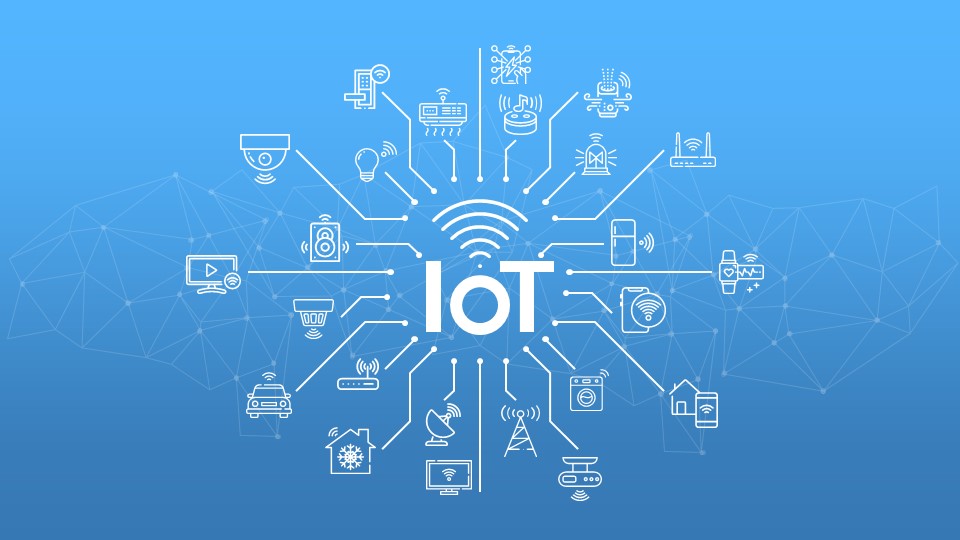 IoT