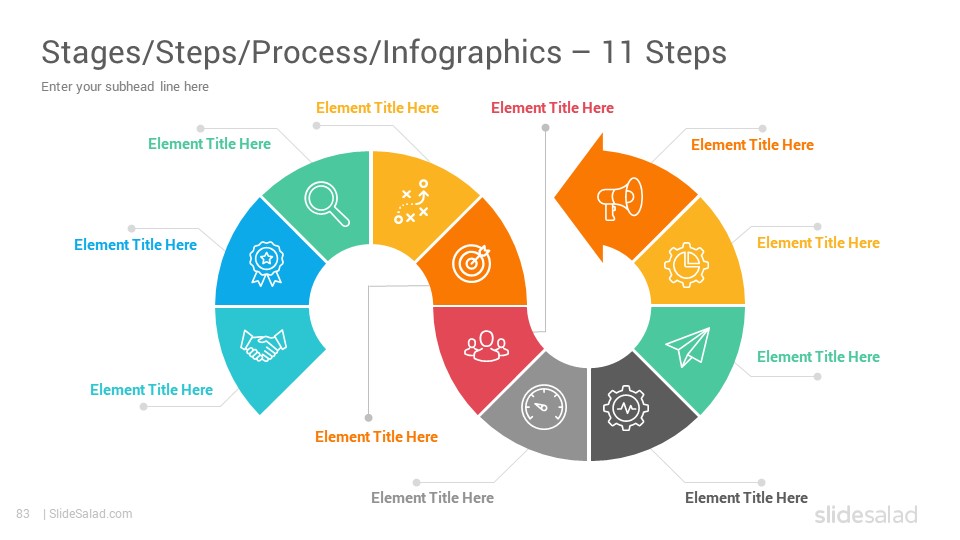 Stages/Steps/Process/Infographics – 11 Steps

Enter your subhead line here

Element Title Here

Element Title Here

Element Title Here

Element Title Here

Element Title Here

Element Title Here

Element Title Here

Element Title Here

Element Title Here

Element Title Here

Element Title Here

83 | SlideSalad.com

slidesalad