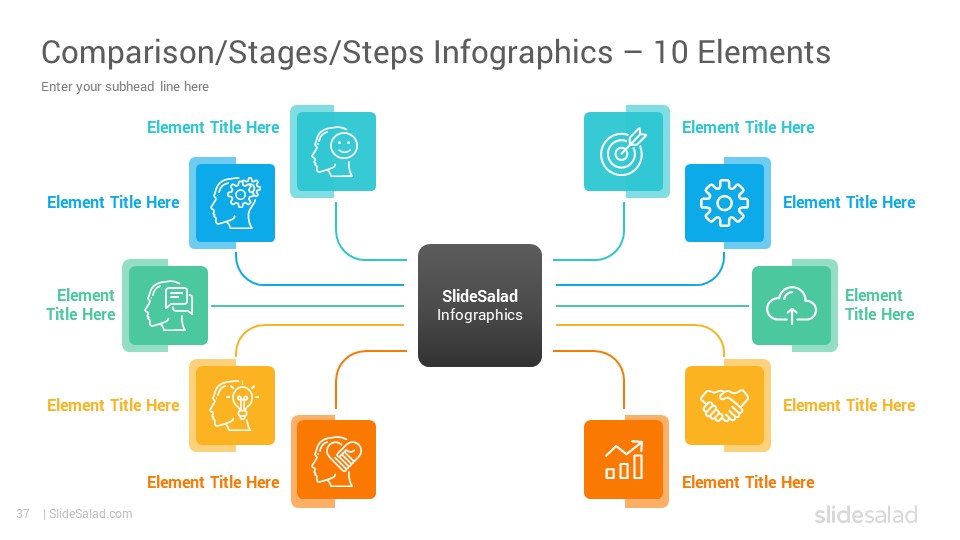 Comparison/Stages/Steps Infographics – 10 Elements

Enter your subhead line here

Element Title Here

Element Title Here

Element Title Here

Element Title Here

Element Title Here

SlideSalad Infographics

Element Title Here

Element Title Here

Element Title Here

Element Title Here

Element Title Here

37 | SlideSalad.com

slidesalad