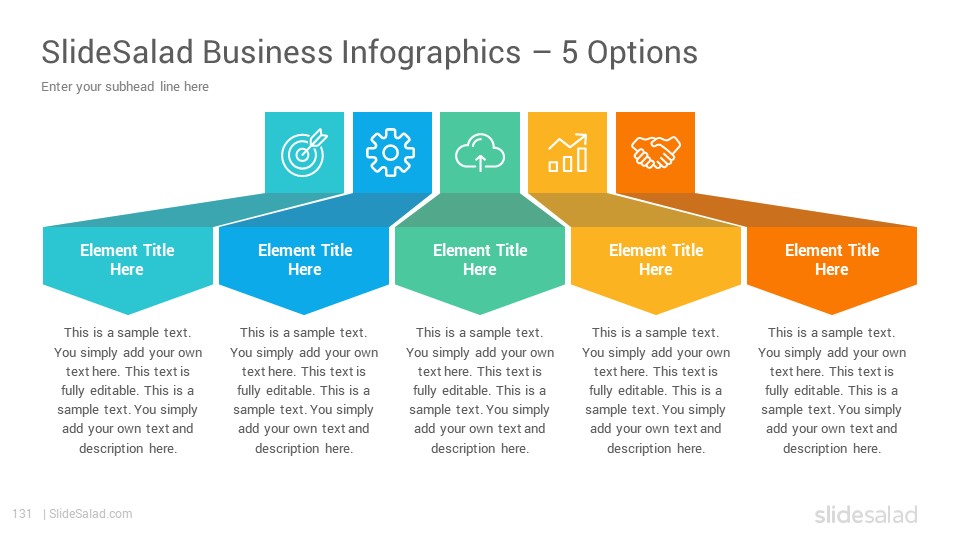 SlideSalad Business Infographics – 5 Options

Enter your subhead line here

Element Title Here

This is a sample text. You simply add your own text here. This text is fully editable. This is a sample text. You simply add your own text and description here.

Element Title Here

This is a sample text. You simply add your own text here. This text is fully editable. This is a sample text. You simply add your own text and description here.

Element Title Here

This is a sample text. You simply add your own text here. This text is fully editable. This is a sample text. You simply add your own text and description here.

Element Title Here

This is a sample text. You simply add your own text here. This text is fully editable. This is a sample text. You simply add your own text and description here.

Element Title Here

This is a sample text. You simply add your own text here. This text is fully editable. This is a sample text. You simply add your own text and description here.

131 | SlideSalad.com

slidesalad