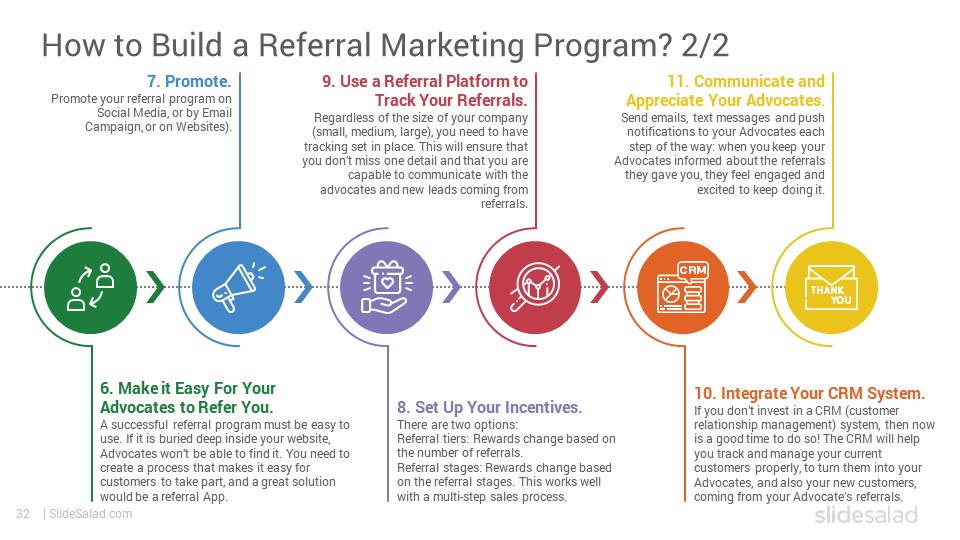 How to Build a Referral Marketing Program? 2/2

7. Promote.
Promote your referral program on Social Media, or by Email Campaign, or on Websites).

9. Use a Referral Platform to Track Your Referrals.
Regardless of the size of your company (small, medium, large), you need to have tracking set in place. This will ensure that you don't miss one detail and that you are capable to communicate with the advocates and new leads coming from referrals.

11. Communicate and Appreciate Your Advocates.
Send emails, text messages and push notifications to your Advocates each step of the way: when you keep your Advocates informed about the referrals they gave you, they feel engaged and excited to keep doing it.

CRM

THANK YOU

6. Make it Easy For Your Advocates to Refer You.
A successful referral program must be easy to use. If it is buried deep inside your website, Advocates won't be able to find it. You need to create a process that makes it easy for customers to take part, and a great solution would be a referral App.

8. Set Up Your Incentives.
There are two options:
Referral tiers: Rewards change based on the number of referrals.
Referral stages: Rewards change based on the referral stages. This works well with a multi-step sales process.

10. Integrate Your CRM System.
If you don't invest in a CRM (customer relationship management) system, then now is a good time to do so! The CRM will help you track and manage your current customers properly, to turn them into your Advocates, and also your new customers, coming from your Advocate's referrals.

32 | SlideSalad.com

slidesalad