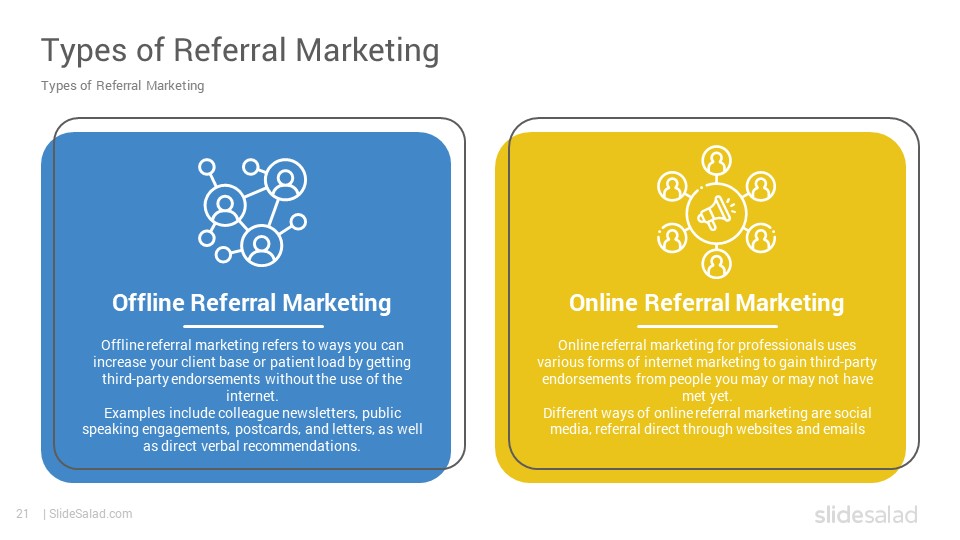 Types of Referral Marketing

Types of Referral Marketing

Offline Referral Marketing

Offline referral marketing refers to ways you can increase your client base or patient load by getting third-party endorsements without the use of the internet.
Examples include colleague newsletters, public speaking engagements, postcards, and letters, as well as direct verbal recommendations.

Online Referral Marketing

Online referral marketing for professionals uses various forms of internet marketing to gain third-party endorsements from people you may or may not have met yet.
Different ways of online referral marketing are social media, referral direct through websites and emails

21 | SlideSalad.com

slidesalad