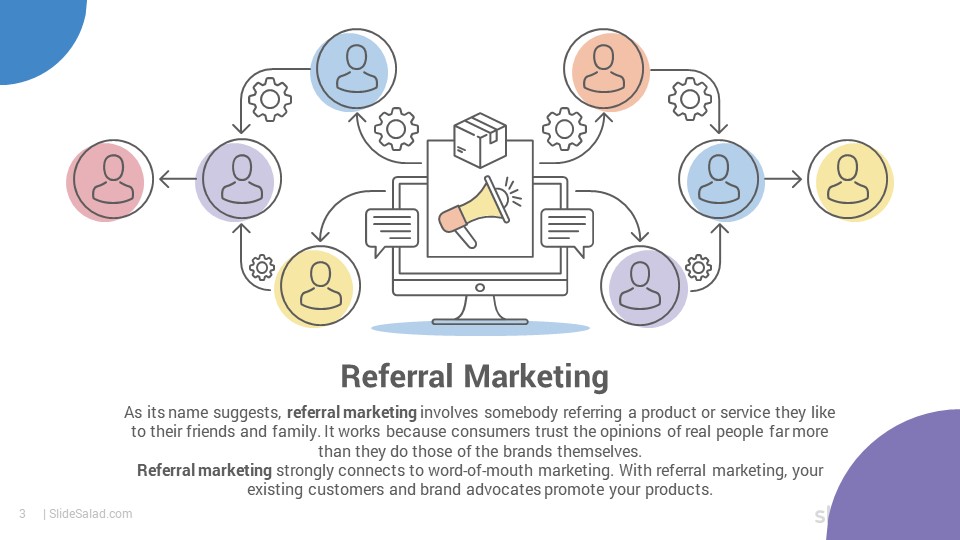 Referral Marketing

As its name suggests, referral marketing involves somebody referring a product or service they like to their friends and family. It works because consumers trust the opinions of real people far more than they do those of the brands themselves.
Referral marketing strongly connects to word-of-mouth marketing. With referral marketing, your existing customers and brand advocates promote your products.

3 | SlideSalad.com