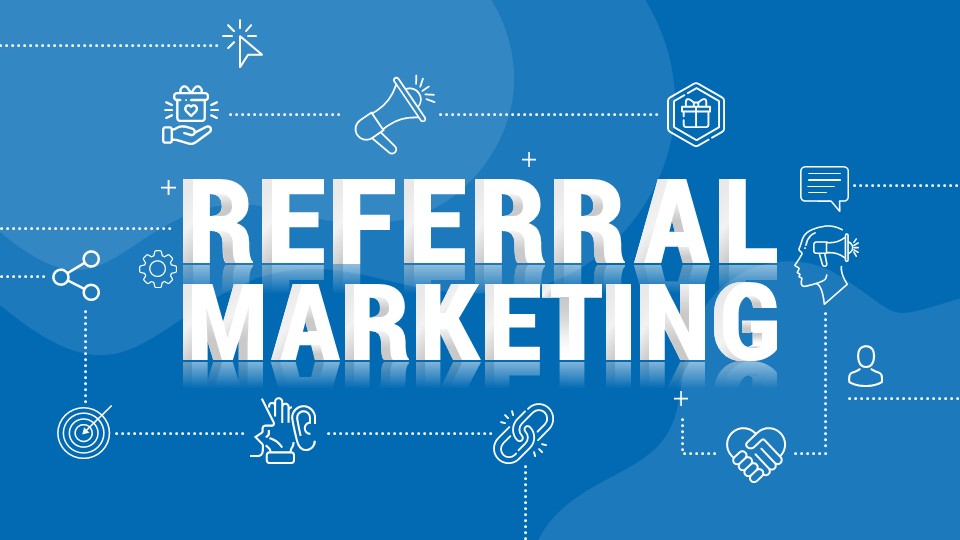 REFERRAL
MARKETING