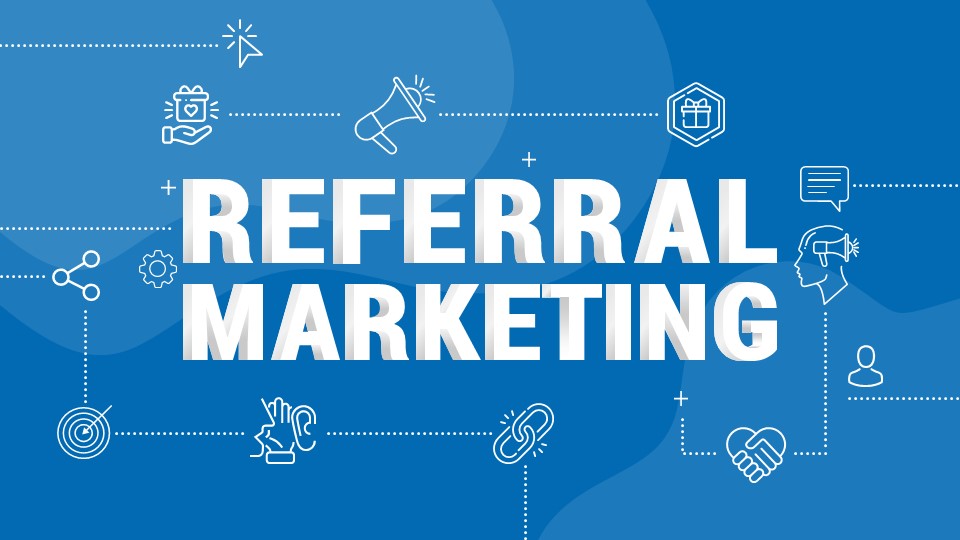 REFERRAL MARKETING