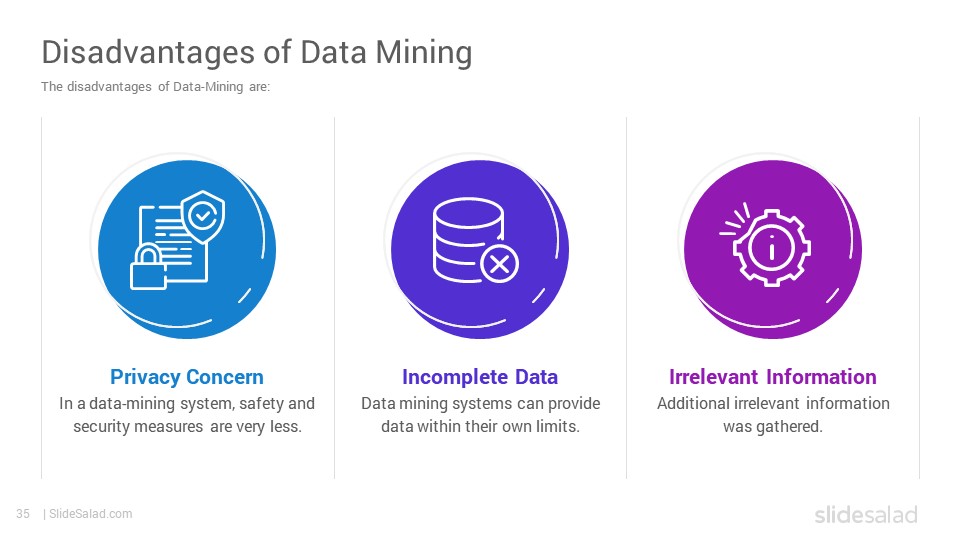 Disadvantages of Data Mining

The disadvantages of Data-Mining are:

Privacy Concern
In a data-mining system, safety and security measures are very less.

Incomplete Data
Data mining systems can provide data within their own limits.

Irrelevant Information
Additional irrelevant information was gathered.

35 | SlideSalad.com

slidesalad