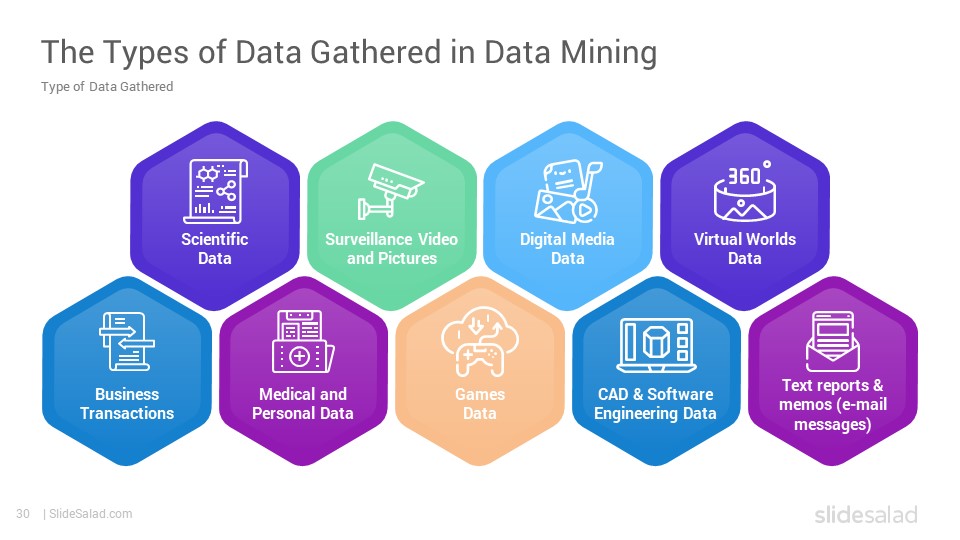 The Types of Data Gathered in Data Mining

Type of Data Gathered

Scientific Data

Surveillance Video and Pictures

Digital Media Data

360°

Virtual Worlds Data

Business Transactions

Medical and Personal Data

Games Data

CAD & Software Engineering Data

Text reports & memos (e-mail messages)

30 | SlideSalad.com

slidesalad