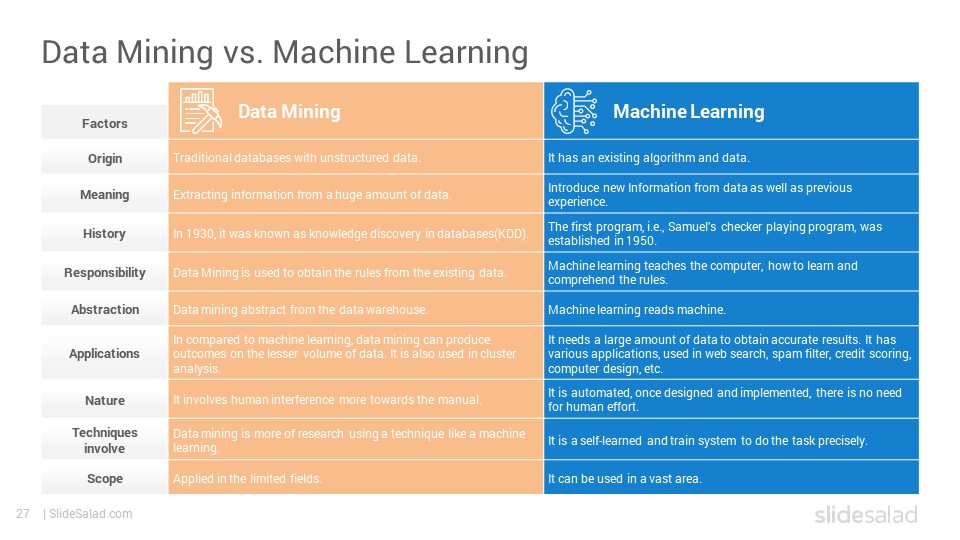 Data Mining vs. Machine Learning

| Factors | Data Mining | Machine Learning |
|---|---|---|
| Origin | Traditional databases with unstructured data. | It has an existing algorithm and data. |
| Meaning | Extracting information from a huge amount of data. | Introduce new Information from data as well as previous experience. |
| History | In 1930, it was known as knowledge discovery in databases(KDD). | The first program, i.e., Samuel's checker playing program, was established in 1950. |
| Responsibility | Data Mining is used to obtain the rules from the existing data. | Machine learning teaches the computer, how to learn and comprehend the rules. |
| Abstraction | Data mining abstract from the data warehouse. | Machine learning reads machine. |
| Applications | In compared to machine learning, data mining can produce outcomes on the lesser volume of data. It is also used in cluster analysis. | It needs a large amount of data to obtain accurate results. It has various applications, used in web search, spam filter, credit scoring, computer design, etc. |
| Nature | It involves human interference more towards the manual. | It is automated, once designed and implemented, there is no need for human effort. |
| Techniques involve | Data mining is more of research using a technique like a machine learning. | It is a self-learned and train system to do the task precisely. |
| Scope | Applied in the limited fields. | It can be used in a vast area. |

27 | SlideSalad.com

slidesalad