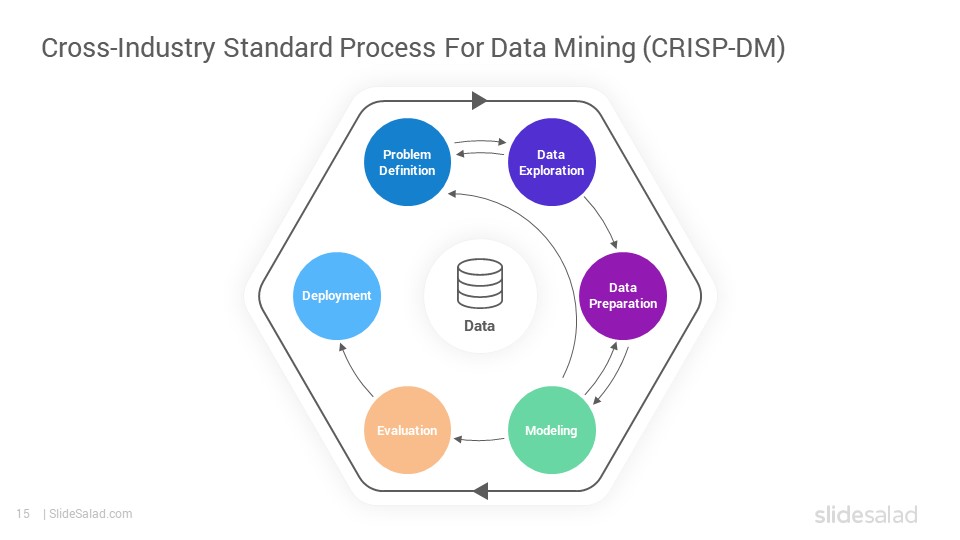 Cross-Industry Standard Process For Data Mining (CRISP-DM)

Problem Definition

Data Exploration

Data Preparation

Modeling

Evaluation

Deployment

Data

15 | SlideSalad.com

slidesalad