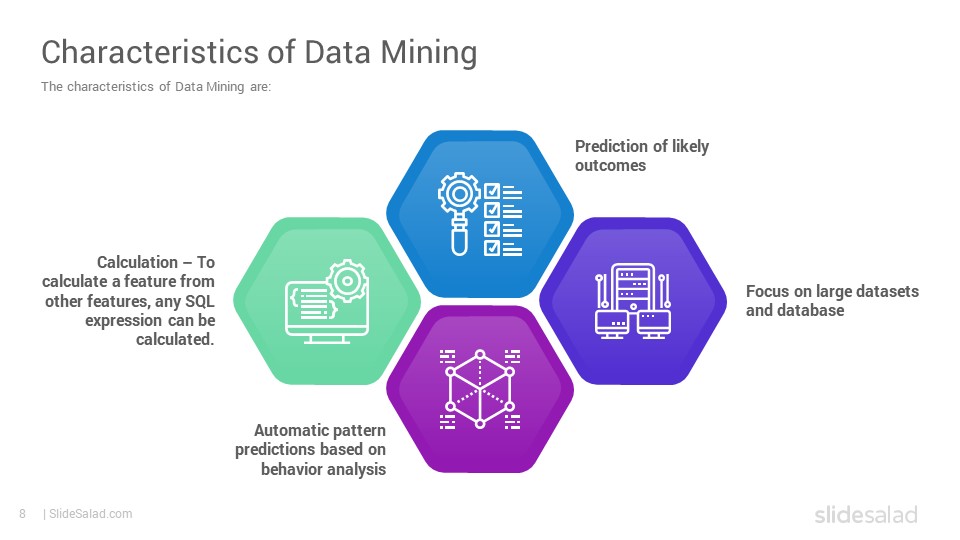 Characteristics of Data Mining

The characteristics of Data Mining are:

Prediction of likely outcomes

Calculation – To calculate a feature from other features, any SQL expression can be calculated.

Focus on large datasets and database

Automatic pattern predictions based on behavior analysis

8 | SlideSalad.com

slidesalad