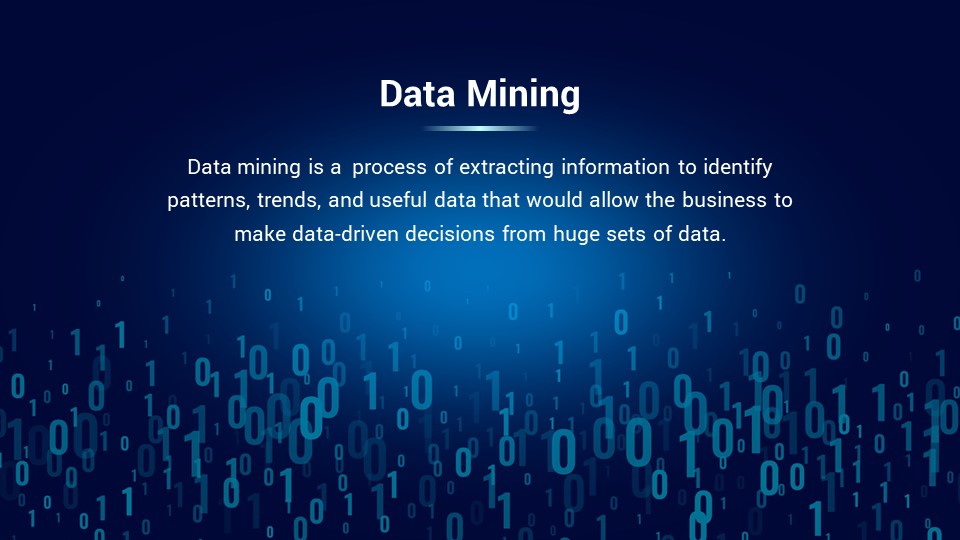 Data Mining

Data mining is a process of extracting information to identify patterns, trends, and useful data that would allow the business to make data-driven decisions from huge sets of data.