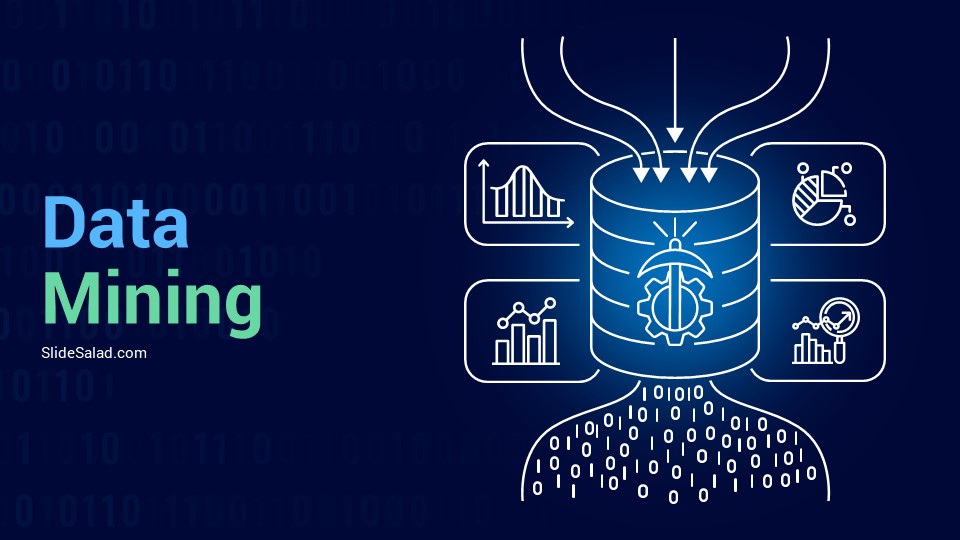 Data Mining

SlideSalad.com