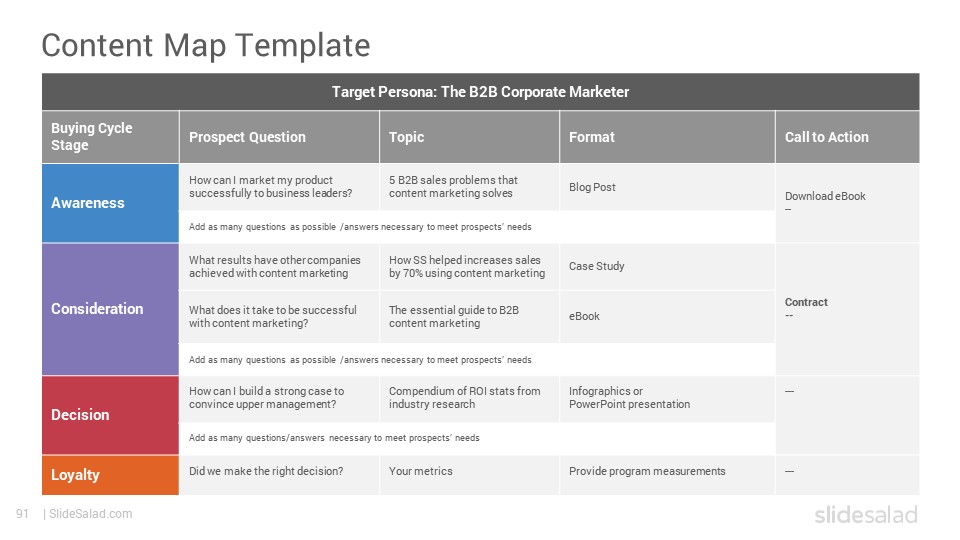 Content Map Template

| Target Persona: The B2B Corporate Marketer | | | | |
|---|---|---|---|---|
| Buying Cycle Stage | Prospect Question | Topic | Format | Call to Action |
| Awareness | How can I market my product successfully to business leaders? | 5 B2B sales problems that content marketing solves | Blog Post | Download eBook -- |
| | Add as many questions as possible /answers necessary to meet prospects' needs | | | |
| Consideration | What results have other companies achieved with content marketing | How SS helped increases sales by 70% using content marketing | Case Study | Contract -- |
| | What does it take to be successful with content marketing? | The essential guide to B2B content marketing | eBook | |
| | Add as many questions as possible /answers necessary to meet prospects' needs | | | |
| Decision | How can I build a strong case to convince upper management? | Compendium of ROI stats from industry research | Infographics or PowerPoint presentation | --- |
| | Add as many questions/answers necessary to meet prospects' needs | | | |
| Loyalty | Did we make the right decision? | Your metrics | Provide program measurements | --- |

91 | SlideSalad.com

slidesalad