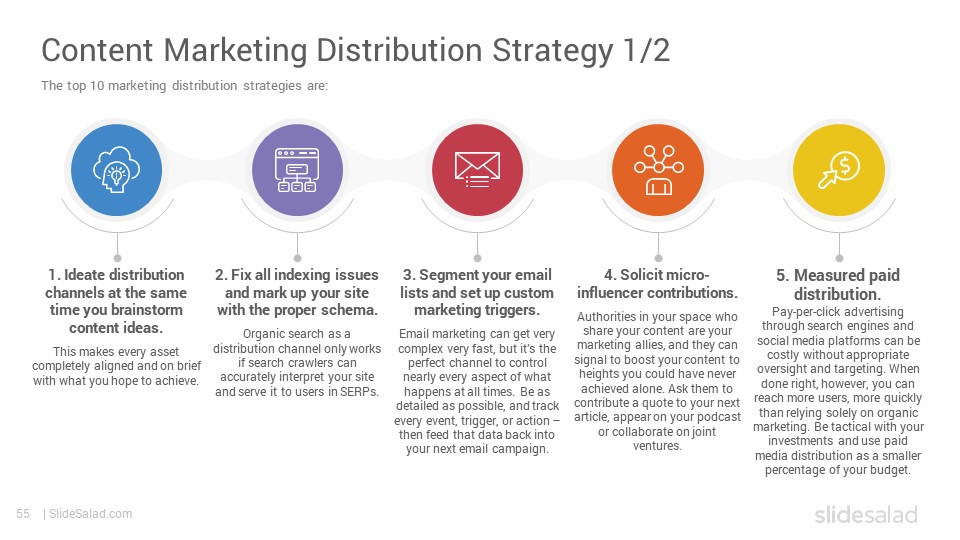 Content Marketing Distribution Strategy 1/2

The top 10 marketing distribution strategies are:

1. Ideate distribution channels at the same time you brainstorm content ideas.

This makes every asset completely aligned and on brief with what you hope to achieve.

2. Fix all indexing issues and mark up your site with the proper schema.

Organic search as a distribution channel only works if search crawlers can accurately interpret your site and serve it to users in SERPs.

3. Segment your email lists and set up custom marketing triggers.

Email marketing can get very complex very fast, but it's the perfect channel to control nearly every aspect of what happens at all times. Be as detailed as possible, and track every event, trigger, or action – then feed that data back into your next email campaign.

4. Solicit micro-influencer contributions.

Authorities in your space who share your content are your marketing allies, and they can signal to boost your content to heights you could have never achieved alone. Ask them to contribute a quote to your next article, appear on your podcast or collaborate on joint ventures.

5. Measured paid distribution.

Pay-per-click advertising through search engines and social media platforms can be costly without appropriate oversight and targeting. When done right, however, you can reach more users, more quickly than relying solely on organic marketing. Be tactical with your investments and use paid media distribution as a smaller percentage of your budget.

55 | SlideSalad.com

slidesalad