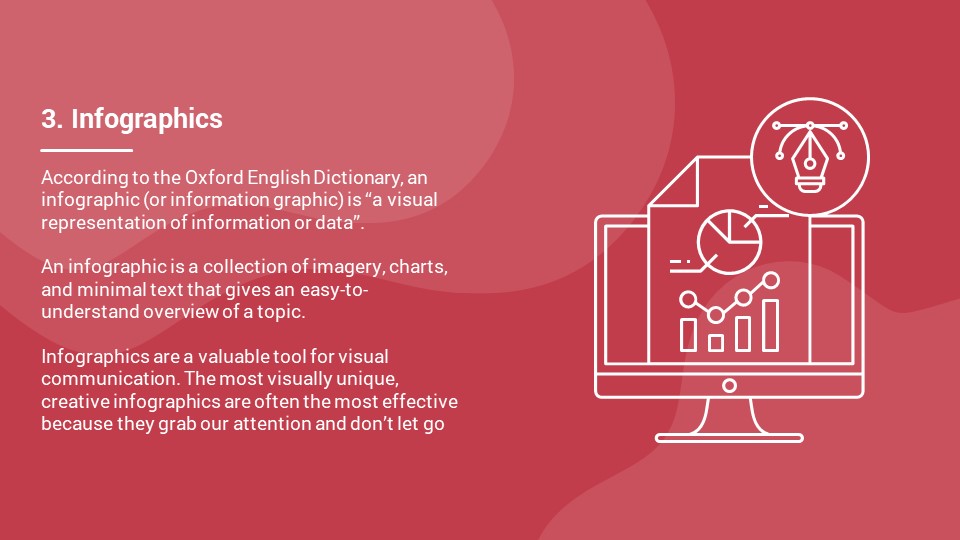 3. Infographics

According to the Oxford English Dictionary, an infographic (or information graphic) is “a visual representation of information or data”.

An infographic is a collection of imagery, charts, and minimal text that gives an easy-to-understand overview of a topic.

Infographics are a valuable tool for visual communication. The most visually unique, creative infographics are often the most effective because they grab our attention and don’t let go