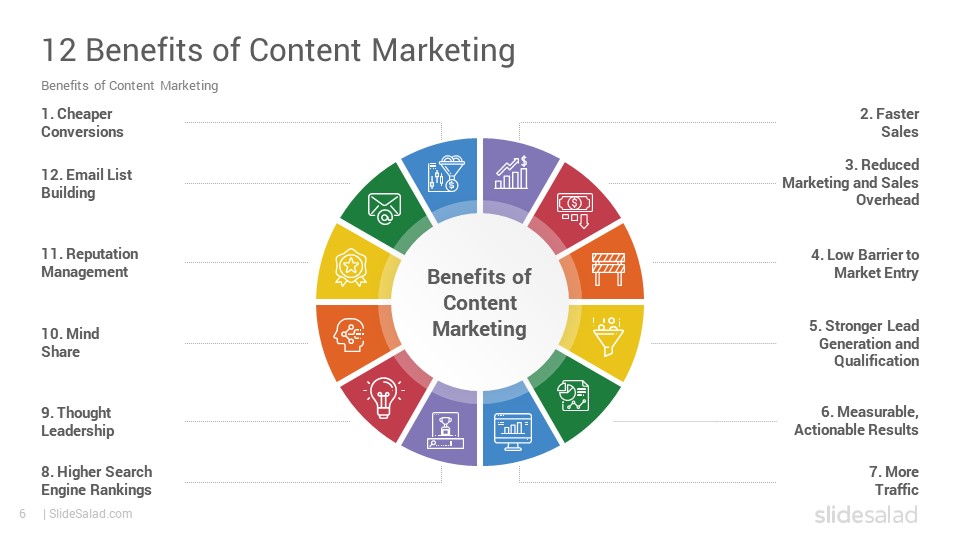 12 Benefits of Content Marketing

Benefits of Content Marketing

1. Cheaper Conversions

12. Email List Building

11. Reputation Management

10. Mind Share

9. Thought Leadership

8. Higher Search Engine Rankings

Benefits of Content Marketing

2. Faster Sales

3. Reduced Marketing and Sales Overhead

4. Low Barrier to Market Entry

5. Stronger Lead Generation and Qualification

6. Measurable, Actionable Results

7. More Traffic

6 | SlideSalad.com

slidesalad