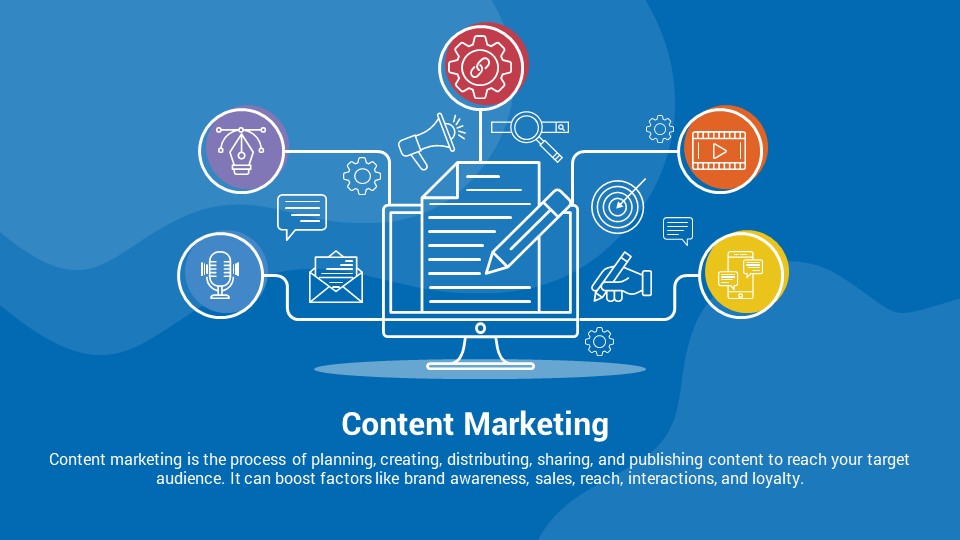 Content Marketing

Content marketing is the process of planning, creating, distributing, sharing, and publishing content to reach your target audience. It can boost factors like brand awareness, sales, reach, interactions, and loyalty.