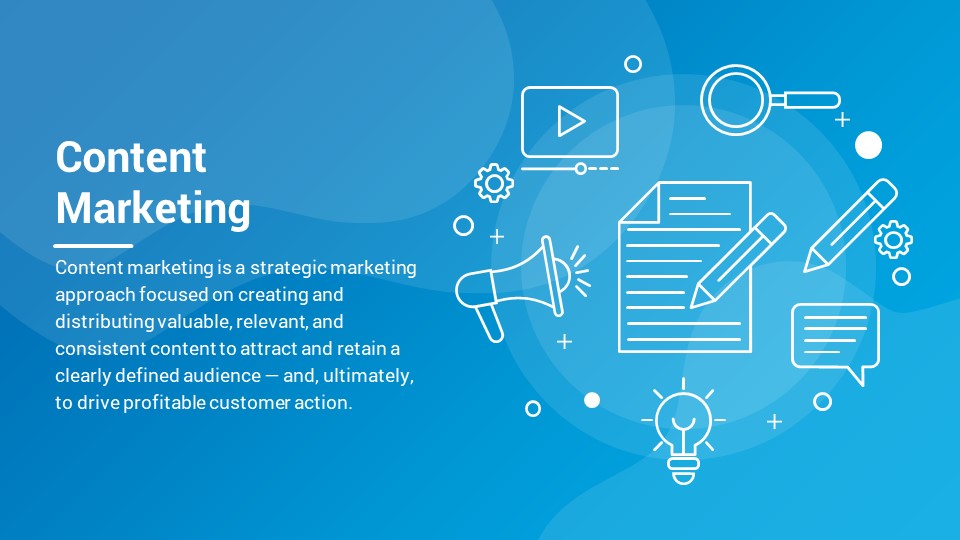 Content Marketing

Content marketing is a strategic marketing approach focused on creating and distributing valuable, relevant, and consistent content to attract and retain a clearly defined audience — and, ultimately, to drive profitable customer action.