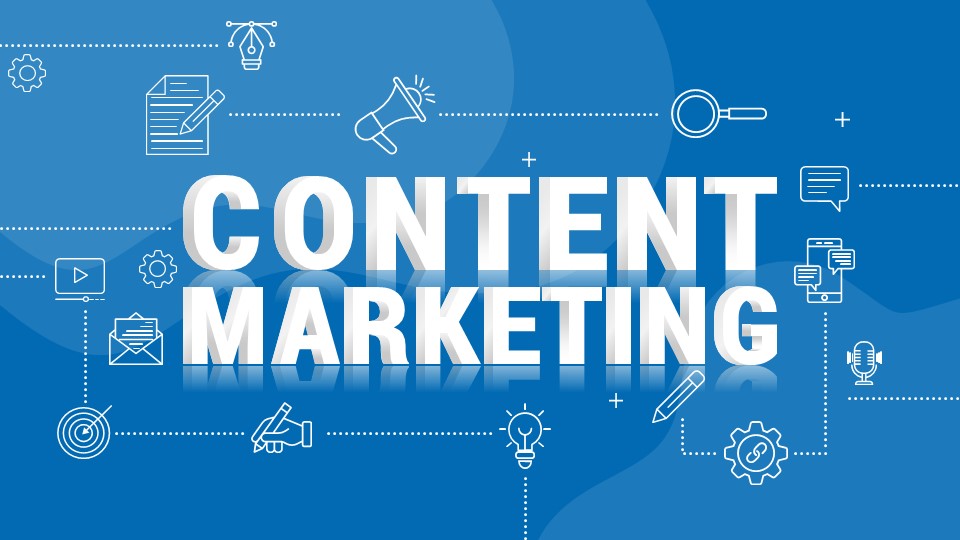 CONTENT
MARKETING