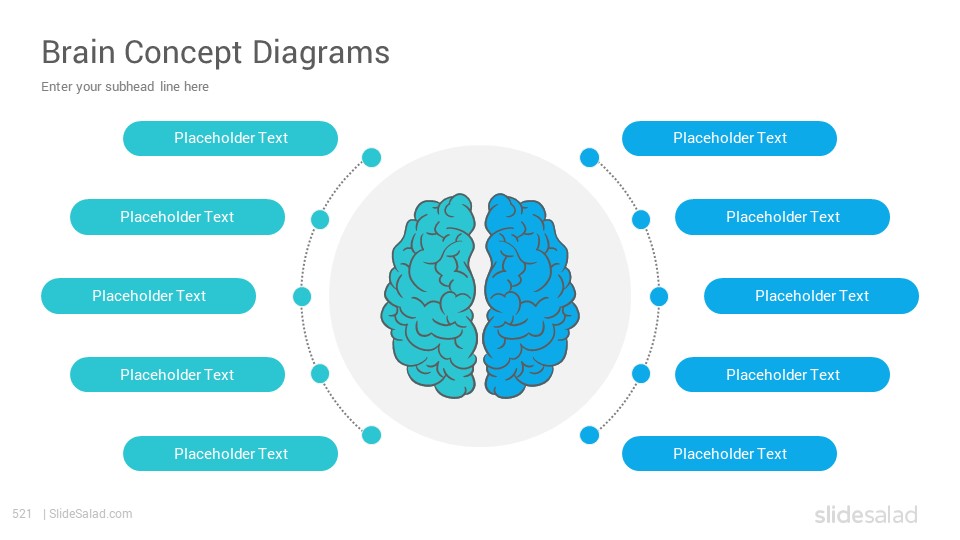 Brain Concept Diagrams

Enter your subhead line here

Placeholder Text

Placeholder Text

Placeholder Text

Placeholder Text

Placeholder Text

Placeholder Text

Placeholder Text

Placeholder Text

Placeholder Text

Placeholder Text

521 | SlideSalad.com

slidesalad