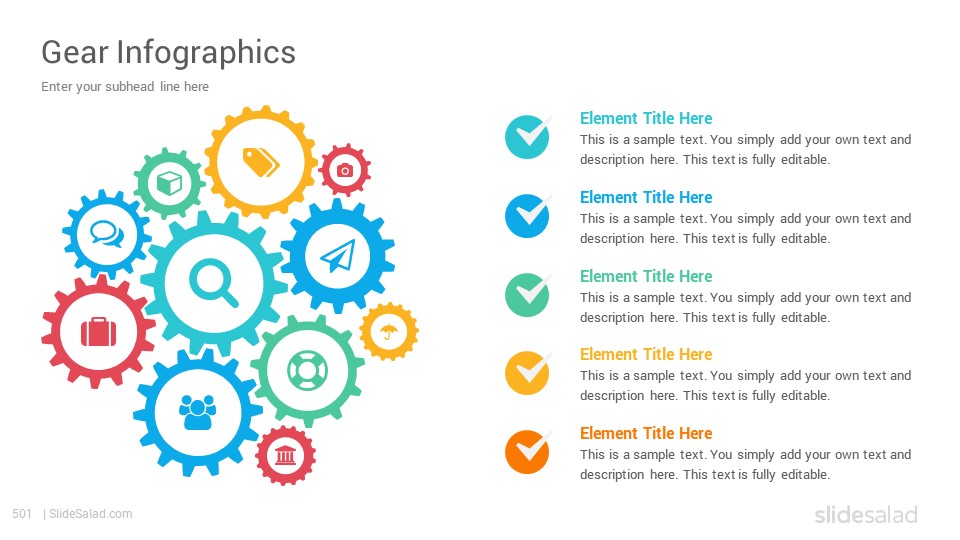 Gear Infographics

Enter your subhead line here

Element Title Here

This is a sample text. You simply add your own text and description here. This text is fully editable.

Element Title Here

This is a sample text. You simply add your own text and description here. This text is fully editable.

Element Title Here

This is a sample text. You simply add your own text and description here. This text is fully editable.

Element Title Here

This is a sample text. You simply add your own text and description here. This text is fully editable.

Element Title Here

This is a sample text. You simply add your own text and description here. This text is fully editable.

501 | SlideSalad.com

slidesalad