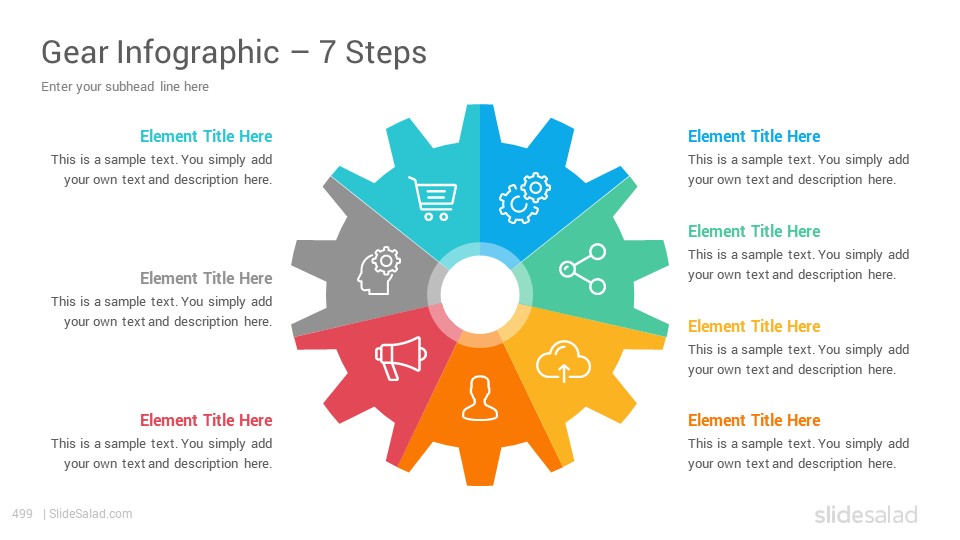 Gear Infographic – 7 Steps

Enter your subhead line here

Element Title Here
This is a sample text. You simply add your own text and description here.

Element Title Here
This is a sample text. You simply add your own text and description here.

Element Title Here
This is a sample text. You simply add your own text and description here.

Element Title Here
This is a sample text. You simply add your own text and description here.

Element Title Here
This is a sample text. You simply add your own text and description here.

Element Title Here
This is a sample text. You simply add your own text and description here.

Element Title Here
This is a sample text. You simply add your own text and description here.

499 | SlideSalad.com

slidesalad