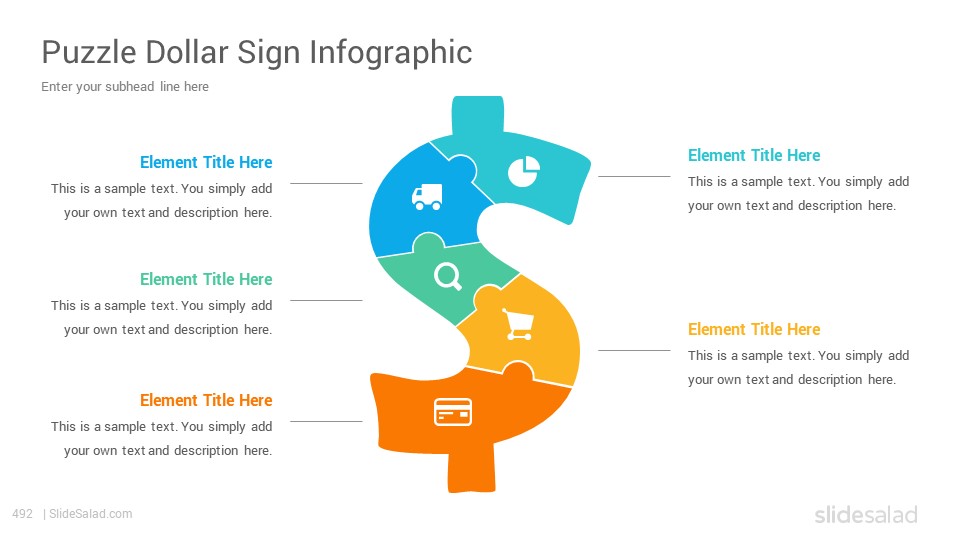 Puzzle Dollar Sign Infographic

Enter your subhead line here

Element Title Here

This is a sample text. You simply add your own text and description here.

Element Title Here

This is a sample text. You simply add your own text and description here.

Element Title Here

This is a sample text. You simply add your own text and description here.

Element Title Here

This is a sample text. You simply add your own text and description here.

Element Title Here

This is a sample text. You simply add your own text and description here.

492 | SlideSalad.com

slidesalad