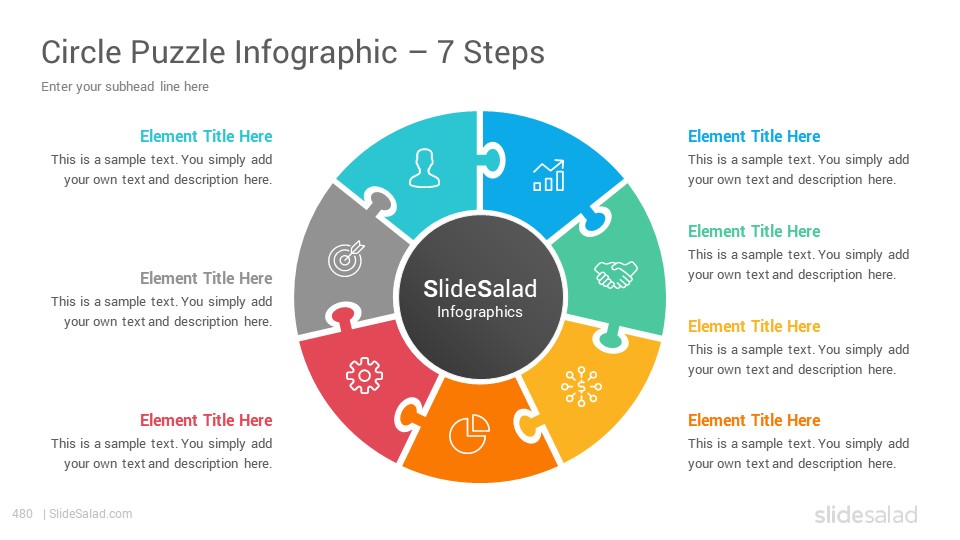 Circle Puzzle Infographic – 7 Steps

Enter your subhead line here

Element Title Here

This is a sample text. You simply add your own text and description here.

Element Title Here

This is a sample text. You simply add your own text and description here.

Element Title Here

This is a sample text. You simply add your own text and description here.

SlideSalad
Infographics

Element Title Here

This is a sample text. You simply add your own text and description here.

Element Title Here

This is a sample text. You simply add your own text and description here.

Element Title Here

This is a sample text. You simply add your own text and description here.

Element Title Here

This is a sample text. You simply add your own text and description here.

480 | SlideSalad.com

slidesalad