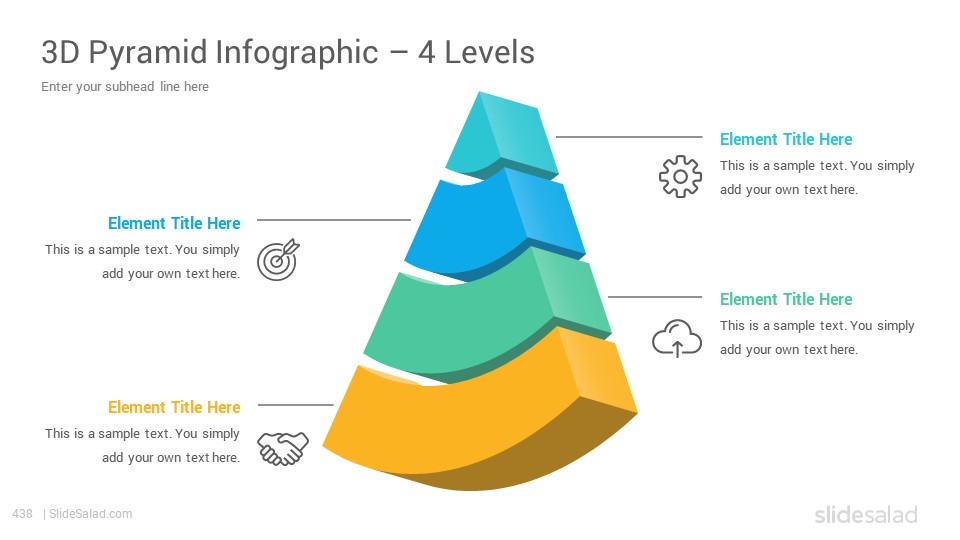 3D Pyramid Infographic – 4 Levels
Enter your subhead line here

Element Title Here
This is a sample text. You simply add your own text here.

Element Title Here
This is a sample text. You simply add your own text here.

Element Title Here
This is a sample text. You simply add your own text here.

Element Title Here
This is a sample text. You simply add your own text here.

438 | SlideSalad.com

slidesalad