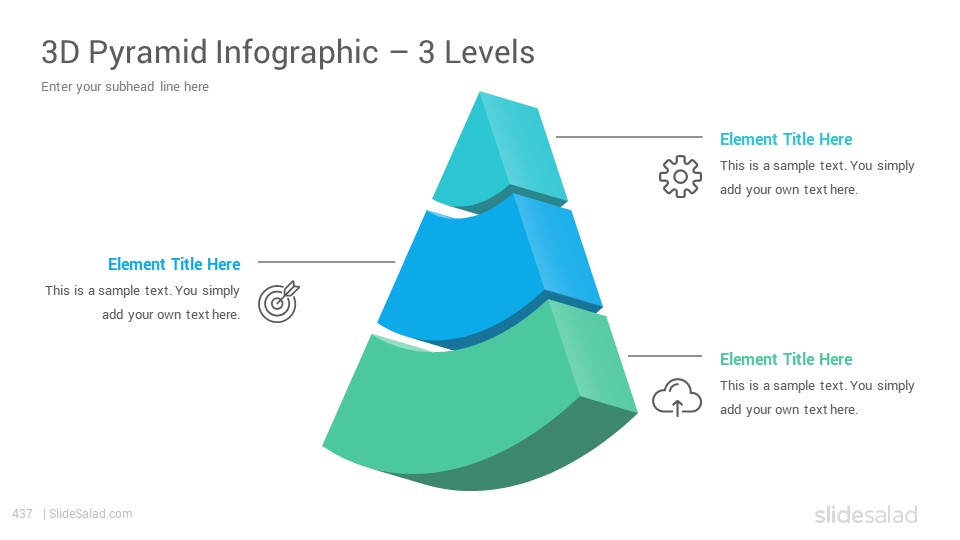 3D Pyramid Infographic – 3 Levels

Enter your subhead line here

Element Title Here

This is a sample text. You simply add your own text here.

Element Title Here

This is a sample text. You simply add your own text here.

Element Title Here

This is a sample text. You simply add your own text here.

437 | SlideSalad.com

slidesalad