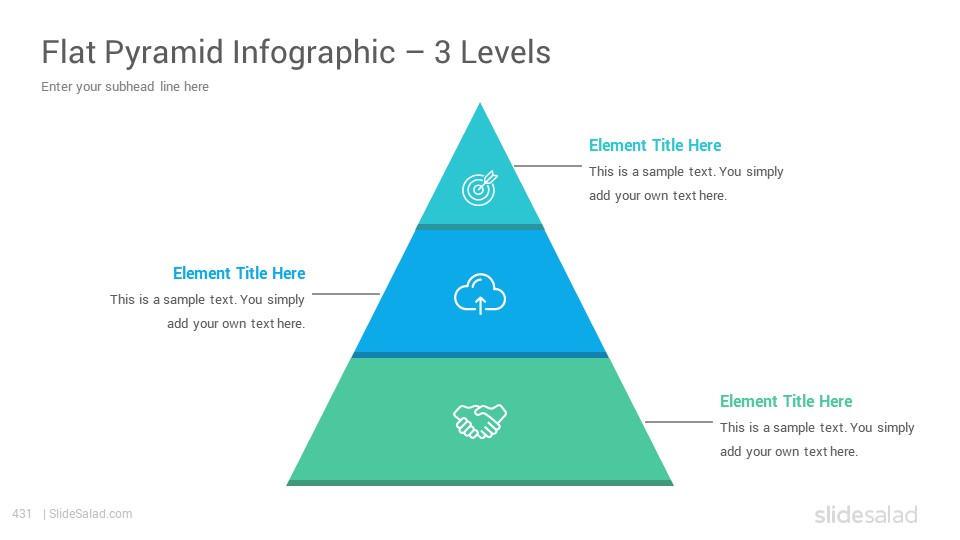 Flat Pyramid Infographic – 3 Levels
Enter your subhead line here

Element Title Here
This is a sample text. You simply add your own text here.

Element Title Here
This is a sample text. You simply add your own text here.

Element Title Here
This is a sample text. You simply add your own text here.

431 | SlideSalad.com

slidesalad