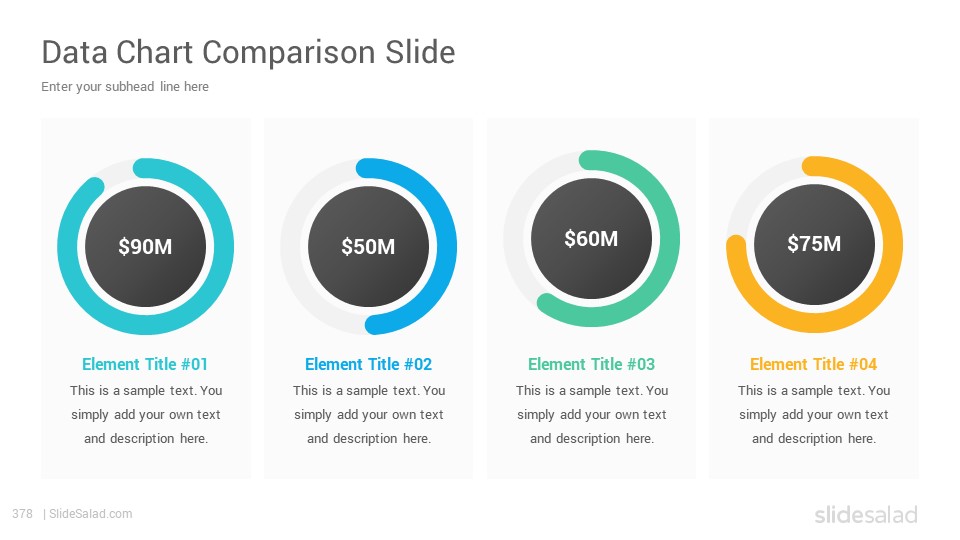 Data Chart Comparison Slide

Enter your subhead line here

\$90M

Element Title #01

This is a sample text. You simply add your own text and description here.

\$50M

Element Title #02

This is a sample text. You simply add your own text and description here.

\$60M

Element Title #03

This is a sample text. You simply add your own text and description here.

\$75M

Element Title #04

This is a sample text. You simply add your own text and description here.

378 | SlideSalad.com

slidesalad