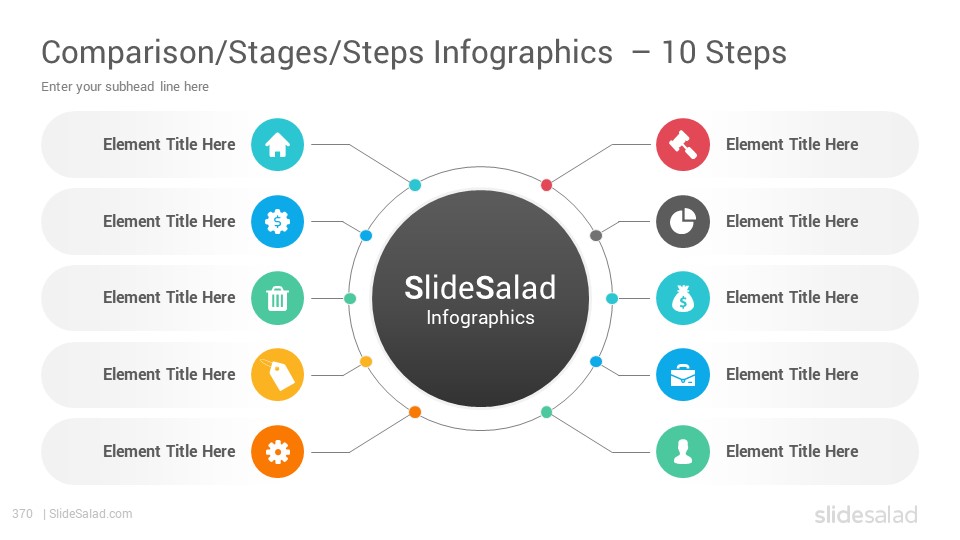 Comparison/Stages/Steps Infographics – 10 Steps

Enter your subhead line here

Element Title Here

Element Title Here

Element Title Here

Element Title Here

Element Title Here

SlideSalad
Infographics

Element Title Here

Element Title Here

Element Title Here

Element Title Here

Element Title Here

370 | SlideSalad.com

slidesalad