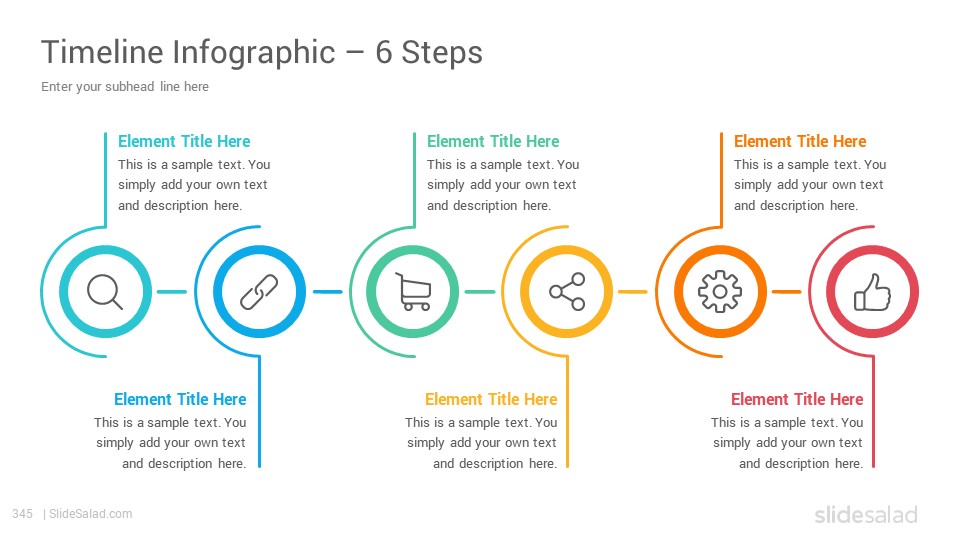 Timeline Infographic – 6 Steps

Enter your subhead line here

Element Title Here
This is a sample text. You simply add your own text and description here.

Element Title Here
This is a sample text. You simply add your own text and description here.

Element Title Here
This is a sample text. You simply add your own text and description here.

Element Title Here
This is a sample text. You simply add your own text and description here.

Element Title Here
This is a sample text. You simply add your own text and description here.

Element Title Here
This is a sample text. You simply add your own text and description here.

345 | SlideSalad.com

slidesalad