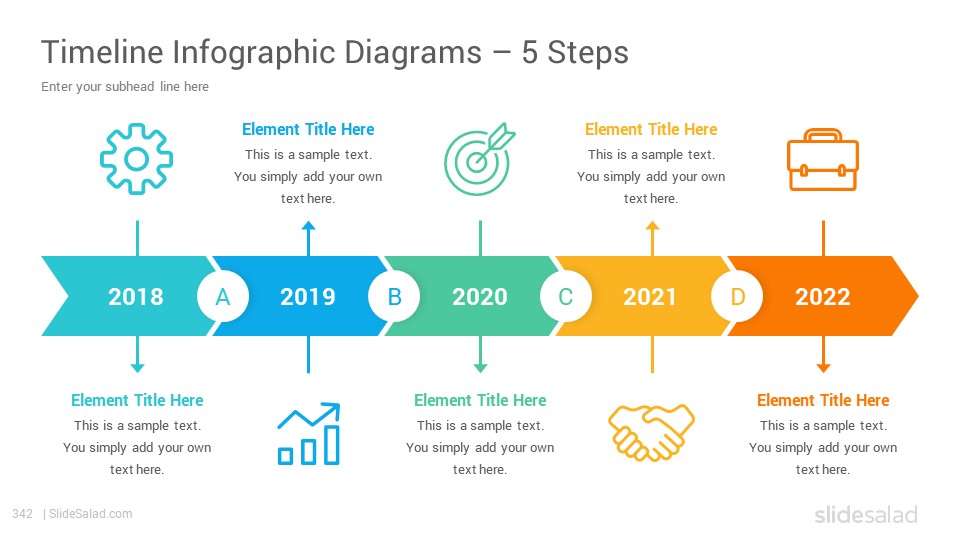 Timeline Infographic Diagrams – 5 Steps

Enter your subhead line here

Element Title Here
This is a sample text. You simply add your own text here.

Element Title Here
This is a sample text. You simply add your own text here.

2018 A 2019 B 2020 C 2021 D 2022

Element Title Here
This is a sample text. You simply add your own text here.

Element Title Here
This is a sample text. You simply add your own text here.

Element Title Here
This is a sample text. You simply add your own text here.

342 | SlideSalad.com

slidesalad