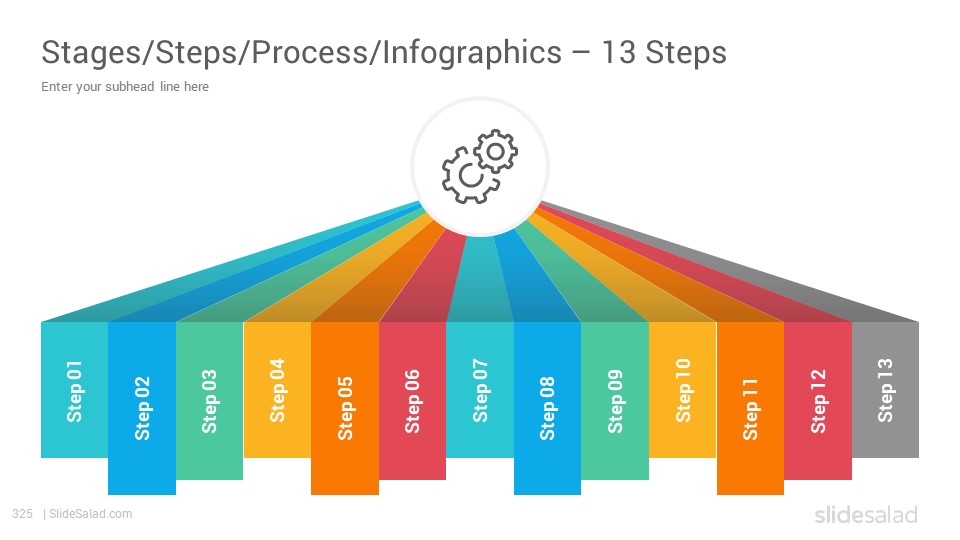 Stages/Steps/Process/Infographics – 13 Steps

Enter your subhead line here

Step 01

Step 02

Step 03

Step 04

Step 05

Step 06

Step 07

Step 08

Step 09

Step 10

Step 11

Step 12

Step 13

325 | SlideSalad.com

slidesalad