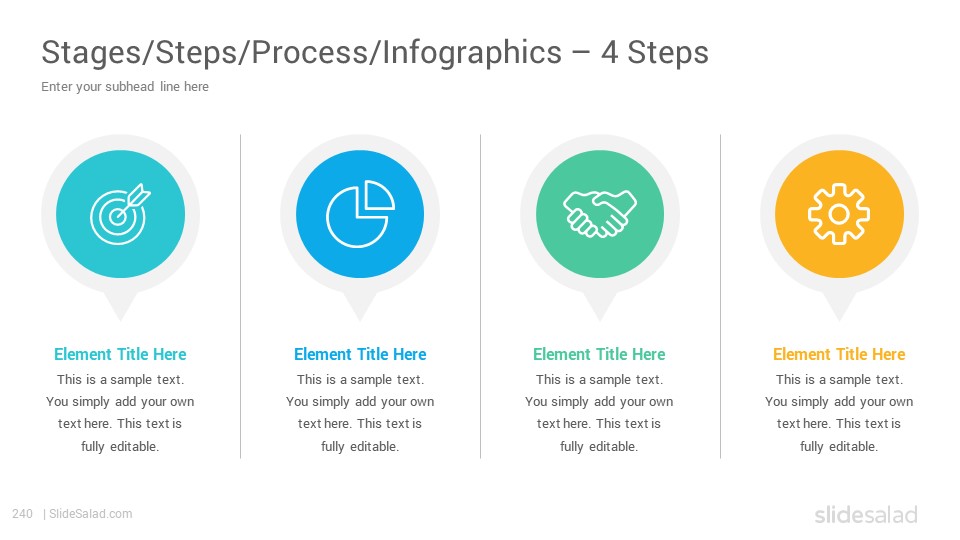 Stages/Steps/Process/Infographics – 4 Steps

Enter your subhead line here

Element Title Here

This is a sample text. You simply add your own text here. This text is fully editable.

Element Title Here

This is a sample text. You simply add your own text here. This text is fully editable.

Element Title Here

This is a sample text. You simply add your own text here. This text is fully editable.

Element Title Here

This is a sample text. You simply add your own text here. This text is fully editable.

240 | SlideSalad.com

slidesalad