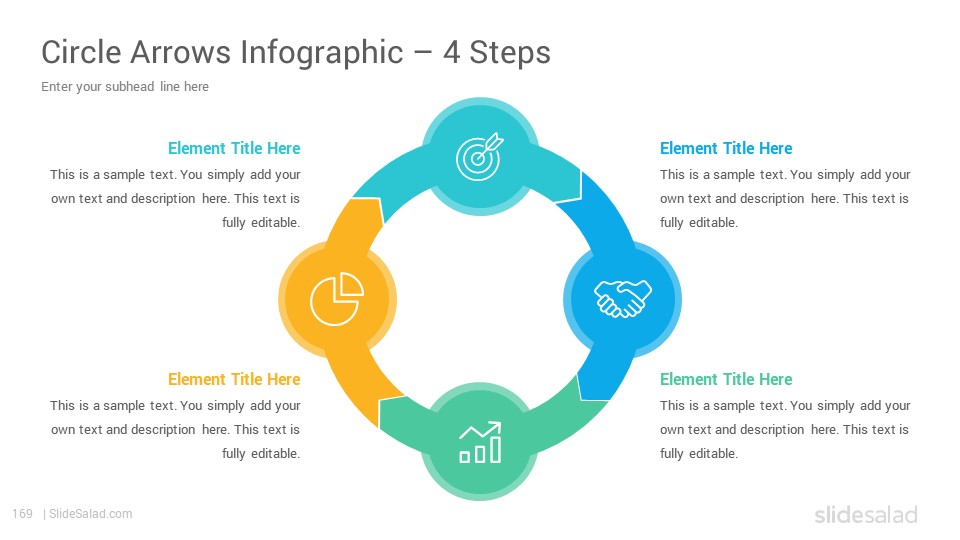 Circle Arrows Infographic – 4 Steps

Enter your subhead line here

Element Title Here

This is a sample text. You simply add your own text and description here. This text is fully editable.

Element Title Here

This is a sample text. You simply add your own text and description here. This text is fully editable.

Element Title Here

This is a sample text. You simply add your own text and description here. This text is fully editable.

Element Title Here

This is a sample text. You simply add your own text and description here. This text is fully editable.

169 | SlideSalad.com

slidesalad