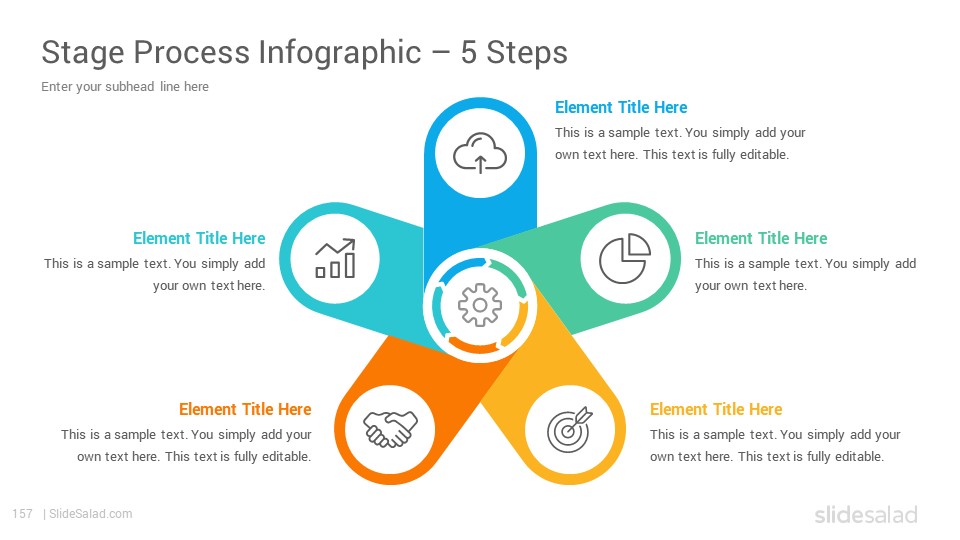 Stage Process Infographic – 5 Steps

Enter your subhead line here

Element Title Here

This is a sample text. You simply add your own text here. This text is fully editable.

Element Title Here

This is a sample text. You simply add your own text here.

Element Title Here

This is a sample text. You simply add your own text here.

Element Title Here

This is a sample text. You simply add your own text here. This text is fully editable.

Element Title Here

This is a sample text. You simply add your own text here. This text is fully editable.

157 | SlideSalad.com

slidesalad