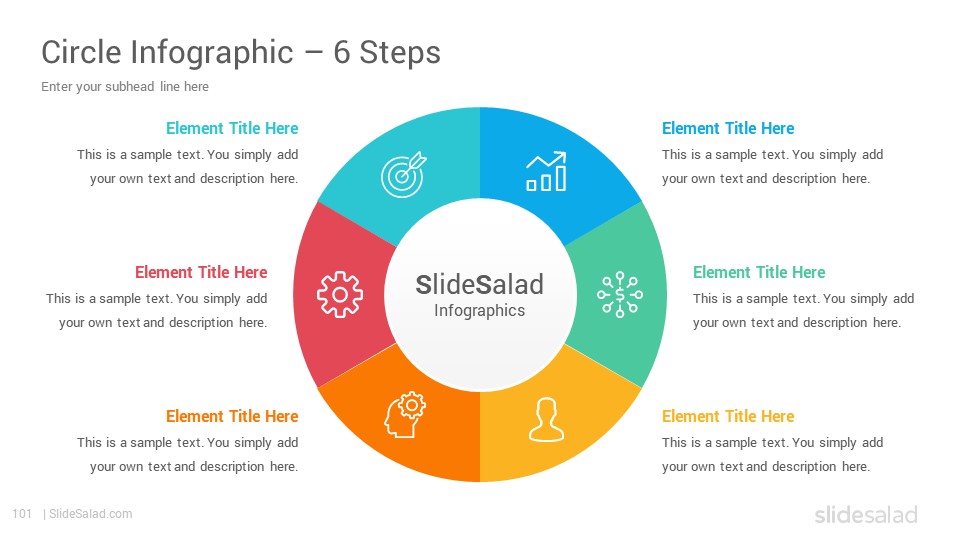 Circle Infographic – 6 Steps

Enter your subhead line here

Element Title Here

This is a sample text. You simply add your own text and description here.

Element Title Here

This is a sample text. You simply add your own text and description here.

Element Title Here

This is a sample text. You simply add your own text and description here.

SlideSalad
Infographics

Element Title Here

This is a sample text. You simply add your own text and description here.

Element Title Here

This is a sample text. You simply add your own text and description here.

Element Title Here

This is a sample text. You simply add your own text and description here.

101 | SlideSalad.com

slidesalad