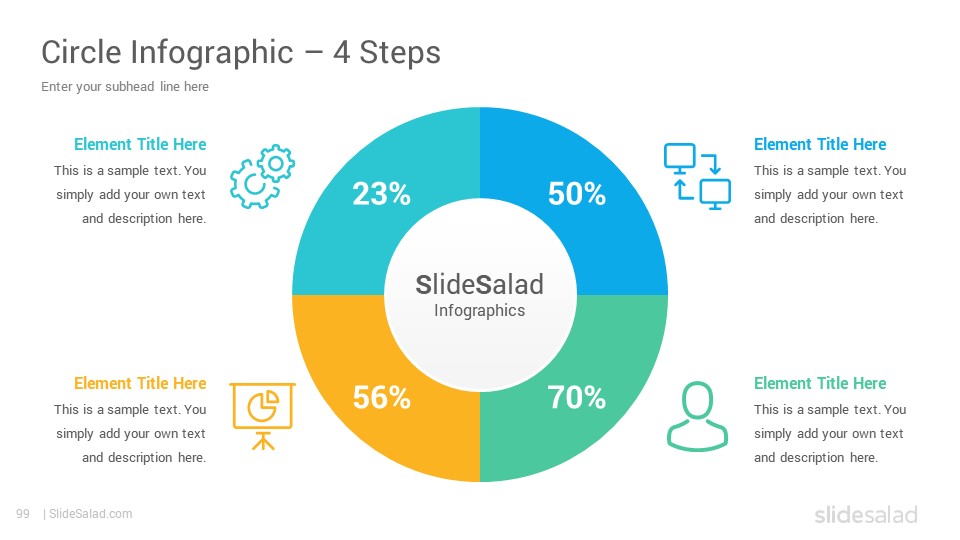 Circle Infographic – 4 Steps

Enter your subhead line here

Element Title Here

This is a sample text. You simply add your own text and description here.

23%

50%

Element Title Here

This is a sample text. You simply add your own text and description here.

SlideSalad
Infographics

Element Title Here

This is a sample text. You simply add your own text and description here.

56%

70%

Element Title Here

This is a sample text. You simply add your own text and description here.

99 | SlideSalad.com

slidesalad