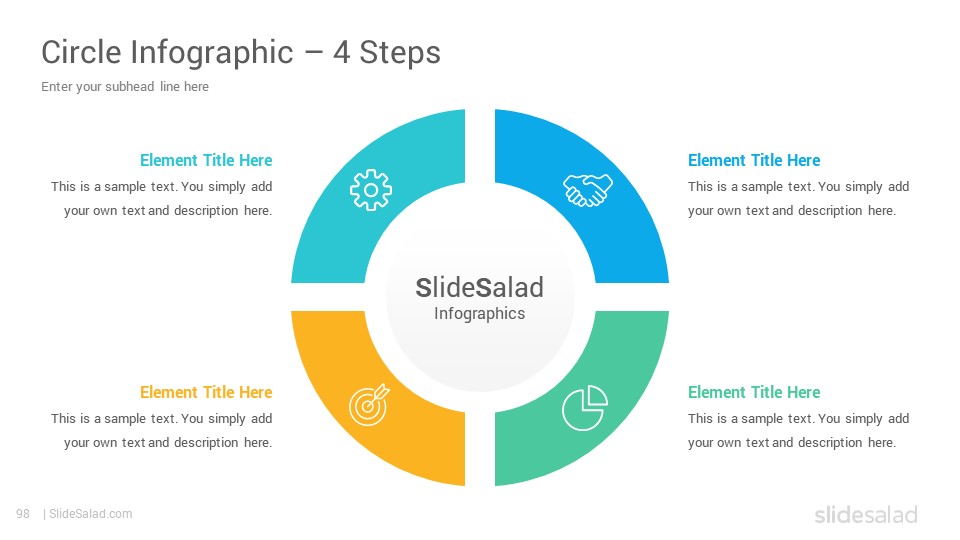 Circle Infographic – 4 Steps

Enter your subhead line here

Element Title Here

This is a sample text. You simply add your own text and description here.

Element Title Here

This is a sample text. You simply add your own text and description here.

SlideSalad

Infographics

Element Title Here

This is a sample text. You simply add your own text and description here.

Element Title Here

This is a sample text. You simply add your own text and description here.

98 | SlideSalad.com

slidesalad