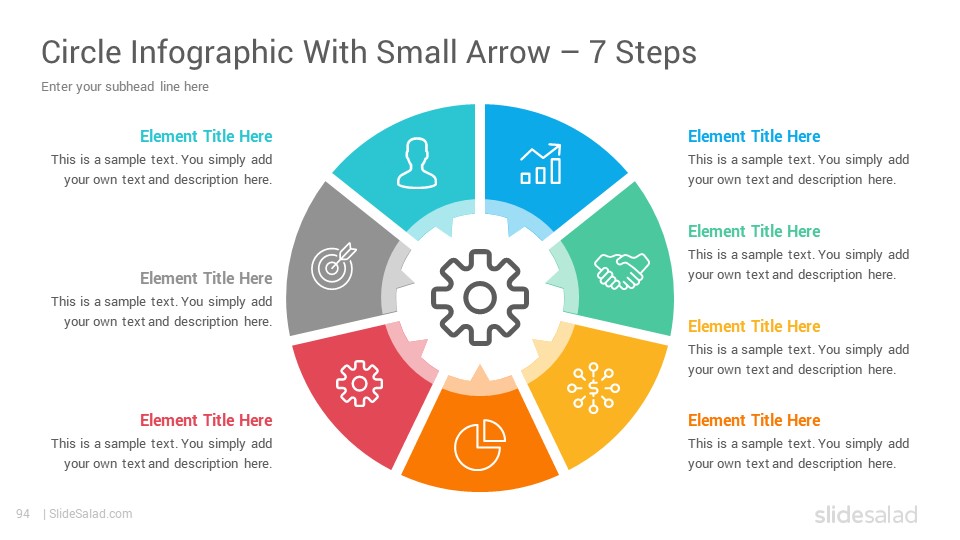 Circle Infographic With Small Arrow – 7 Steps

Enter your subhead line here

Element Title Here
This is a sample text. You simply add your own text and description here.

Element Title Here
This is a sample text. You simply add your own text and description here.

Element Title Here
This is a sample text. You simply add your own text and description here.

Element Title Here
This is a sample text. You simply add your own text and description here.

Element Title Here
This is a sample text. You simply add your own text and description here.

Element Title Here
This is a sample text. You simply add your own text and description here.

Element Title Here
This is a sample text. You simply add your own text and description here.

94 | SlideSalad.com

slidesalad