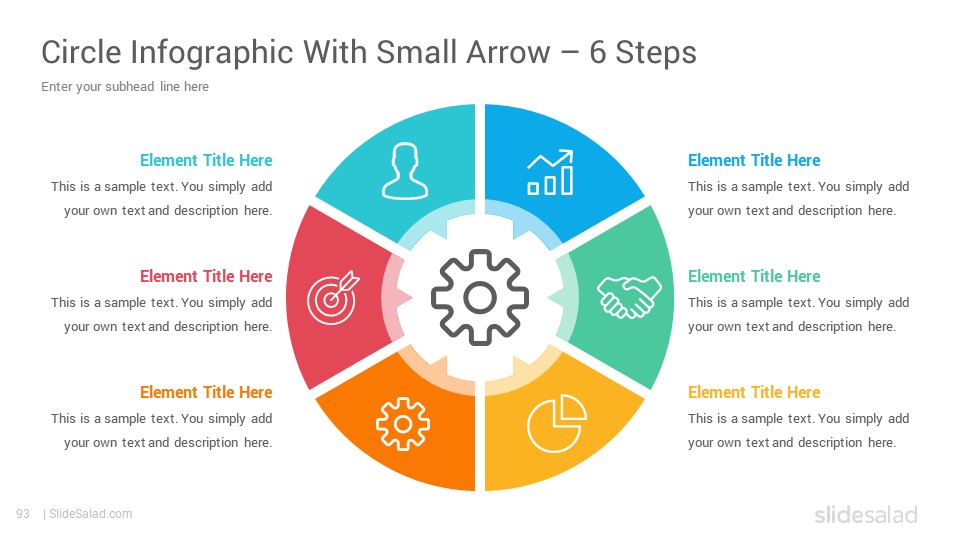 Circle Infographic With Small Arrow – 6 Steps

Enter your subhead line here

Element Title Here

This is a sample text. You simply add your own text and description here.

Element Title Here

This is a sample text. You simply add your own text and description here.

Element Title Here

This is a sample text. You simply add your own text and description here.

Element Title Here

This is a sample text. You simply add your own text and description here.

Element Title Here

This is a sample text. You simply add your own text and description here.

Element Title Here

This is a sample text. You simply add your own text and description here.

93 | SlideSalad.com

slidesalad